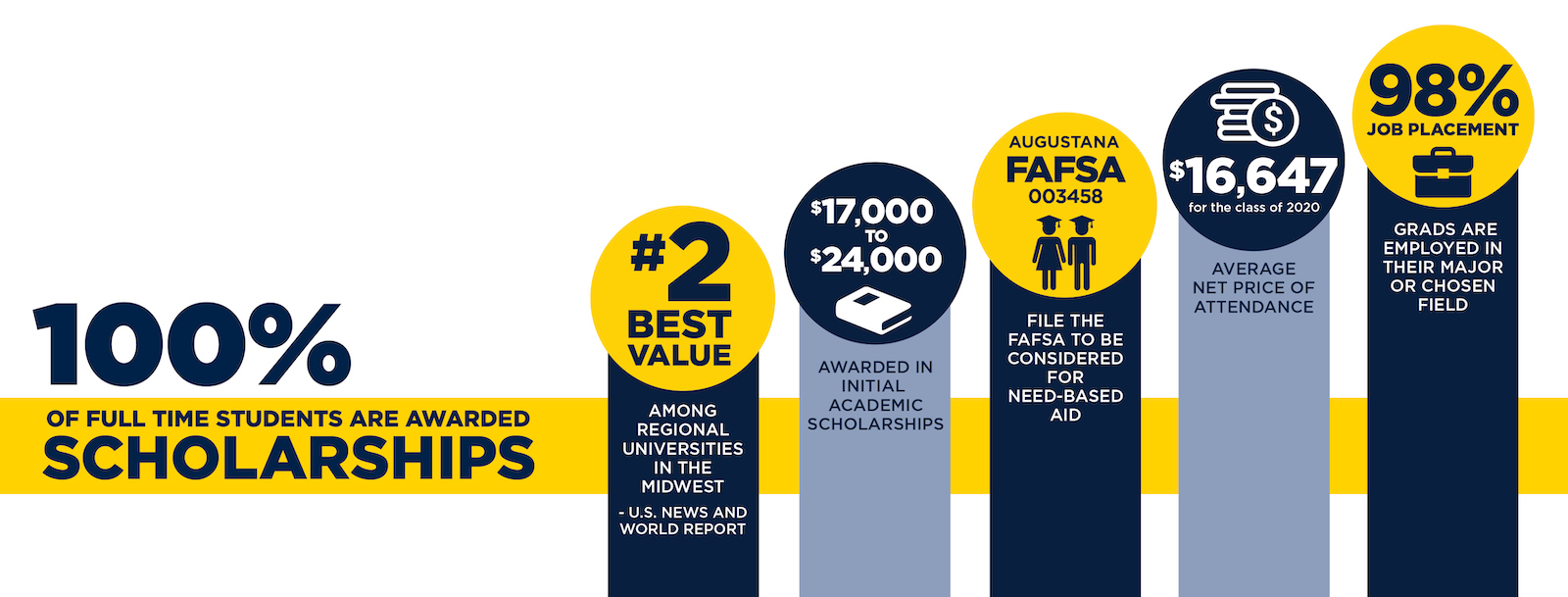 100%
OF FULL TIME STUDENTS ARE AWARDED
SCHOLARSHIPS

#2
BEST
VALUE
AMONG REGIONAL UNIVERSITIES IN THE MIDWEST
- U.S. NEWS AND WORLD REPORT

$17,000
TO
$24,000
AWARDED IN INITIAL ACADEMIC SCHOLARSHIPS

AUGUSTANA
FAFSA
003458
FILE THE FAFSA TO BE CONSIDERED FOR NEED-BASED AID

$16,647
for the class of 2020
AVERAGE NET PRICE OF ATTENDANCE

98%
JOB PLACEMENT
GRADS ARE EMPLOYED IN THEIR MAJOR OR CHOSEN FIELD